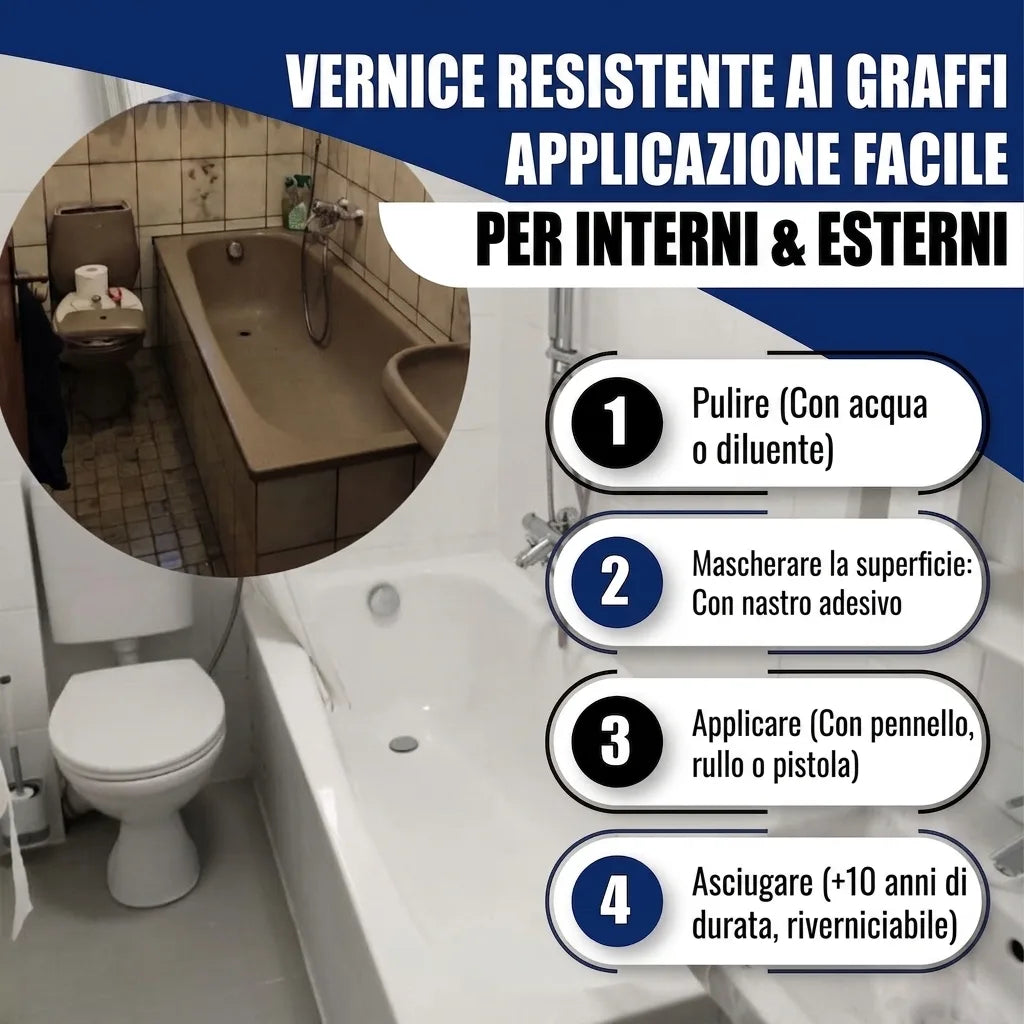 VERNICE RESISTENTE AI GRAFFI
APPLICAZIONE FACILE
PER INTERNI & ESTERNI

1 Pulire (Con acqua o diluente)

2 Mascherare la superficie: Con nastro adesivo

3 Applicare (Con pennello, rullo o pistola)

4 Asciugare (+10 anni di durata, riverniciabile)