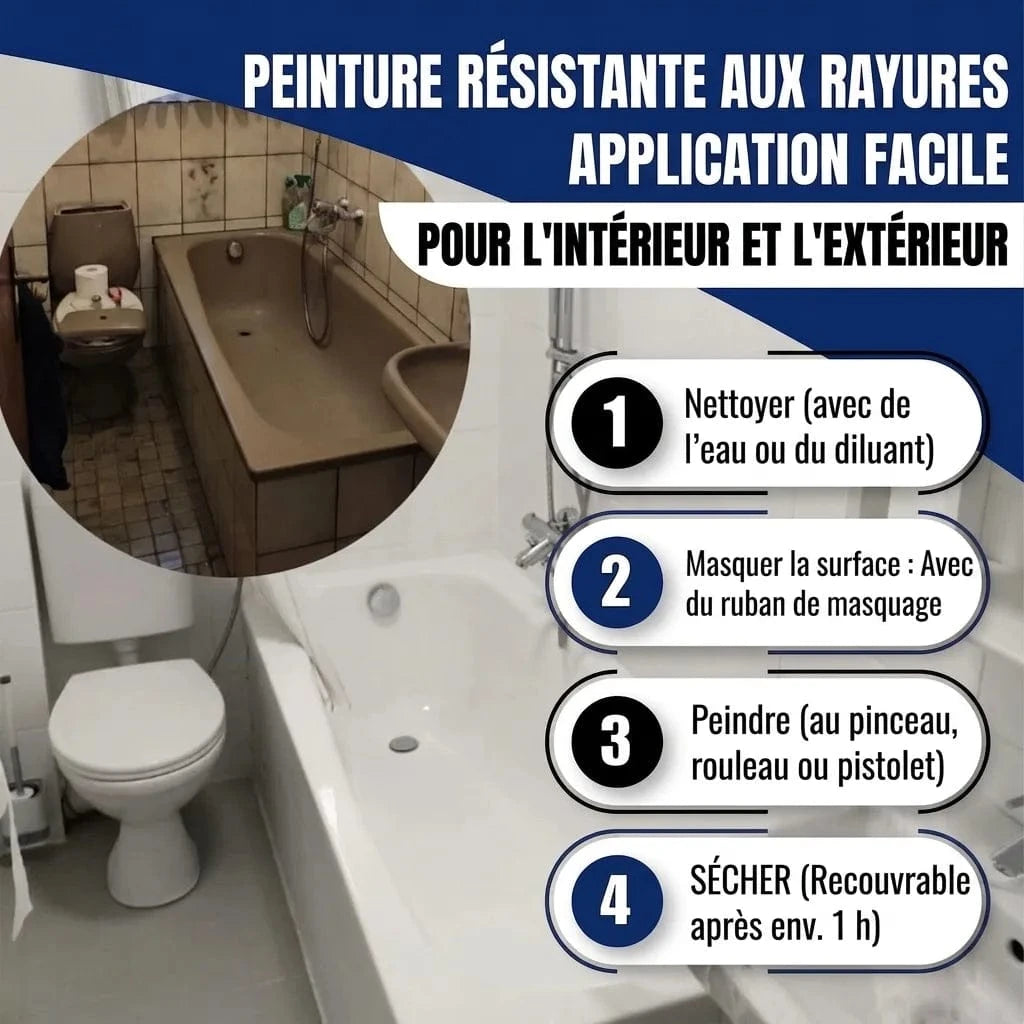 PEINTURE RÉSISTANTE AUX RAYURES
APPLICATION FACILE

POUR L'INTÉRIEUR ET L'EXTÉRIEUR

1 Nettoyer (avec de l'eau ou du diluant)

2 Masquer la surface : Avec du ruban de masquage

3 Peindre (au pinceau, rouleau ou pistolet)

4 SÉCHER (Recouvrable après env. 1 h)