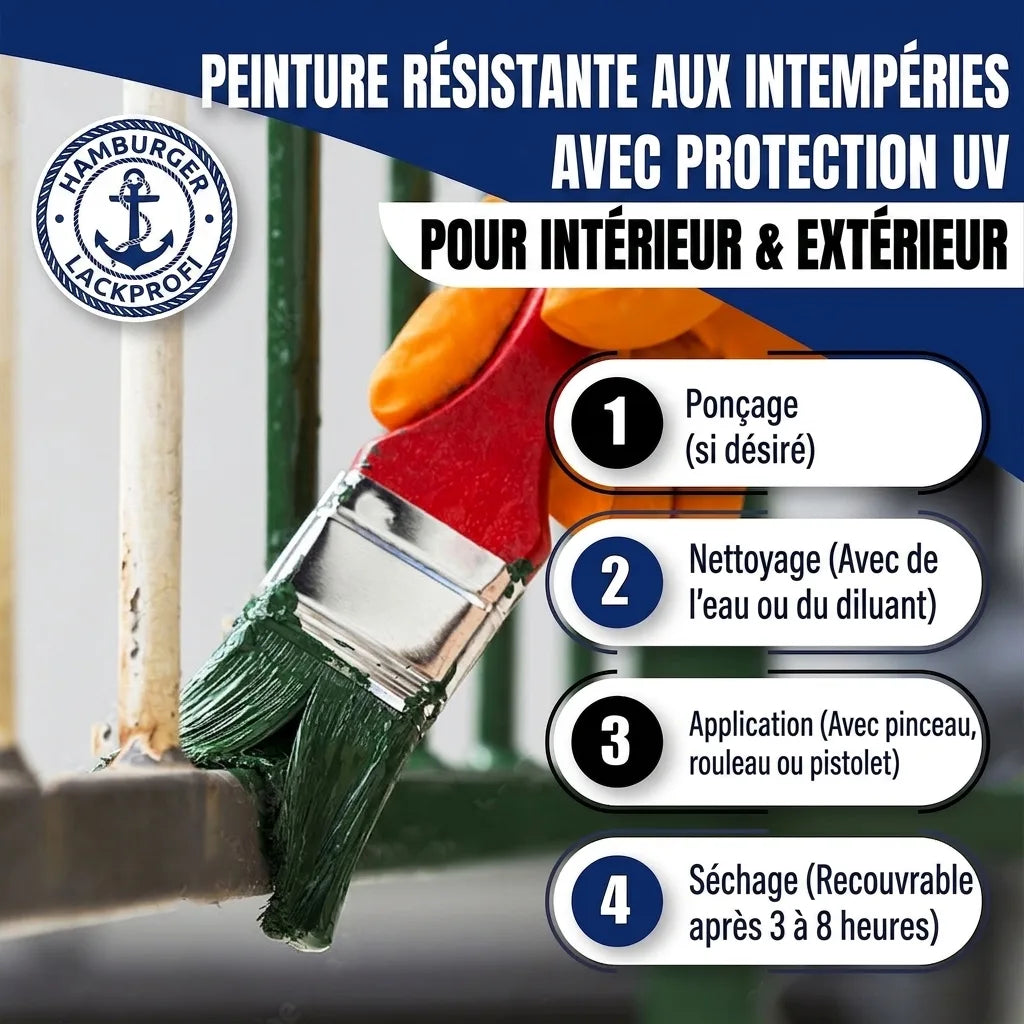 PEINTURE RÉSISTANTE AUX INTEMPÉRIES AVEC PROTECTION UV

POUR INTÉRIEUR & EXTÉRIEUR

HAMBURGER LACKPROFI

1 Ponçage (si désiré)

2 Nettoyage (Avec de l'eau ou du diluant)

3 Application (Avec pinceau, rouleau ou pistolet)

4 Séchage (Recouvrable après 3 à 8 heures)