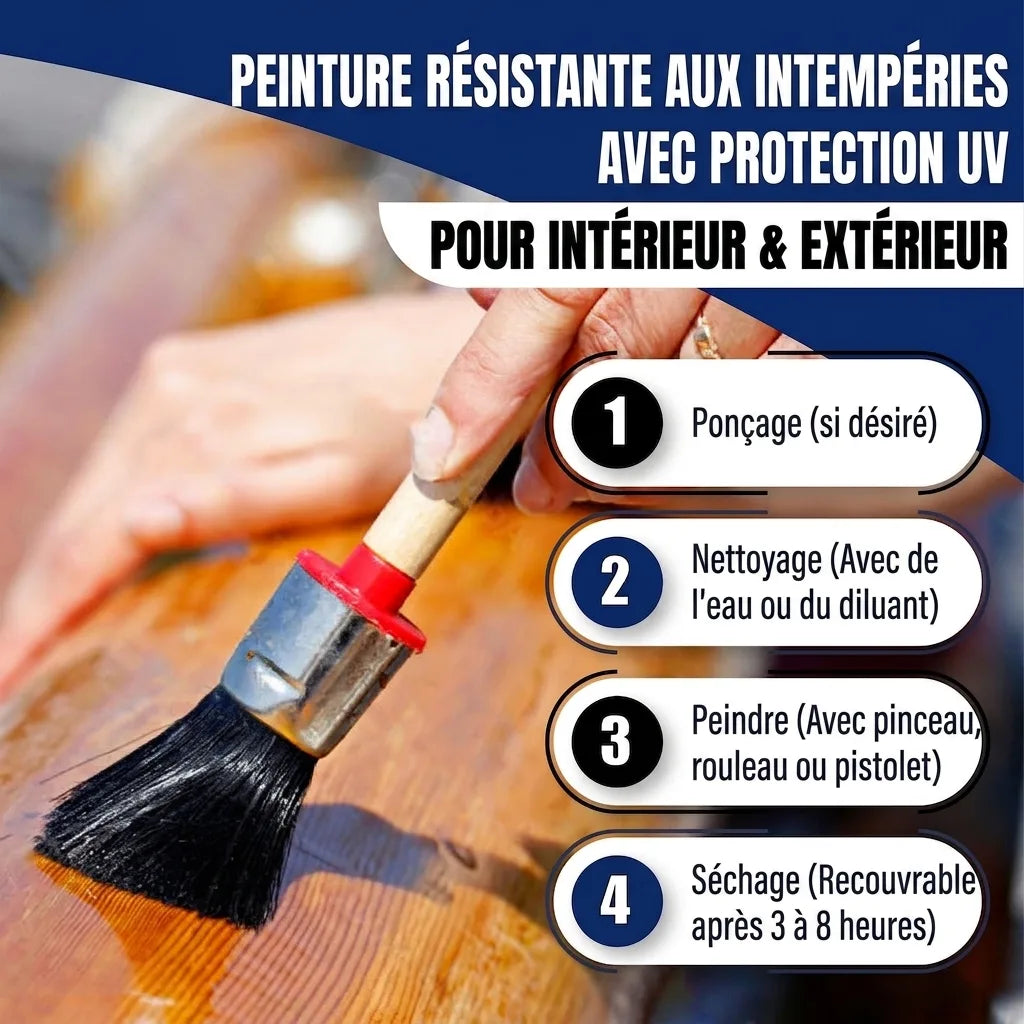 PEINTURE RÉSISTANTE AUX INTEMPÉRIES AVEC PROTECTION UV

POUR INTÉRIEUR & EXTÉRIEUR

1 Ponçage (si désiré)

2 Nettoyage (Avec de l'eau ou du diluant)

3 Peindre (Avec pinceau, rouleau ou pistolet)

4 Séchage (Recouvrable après 3 à 8 heures)