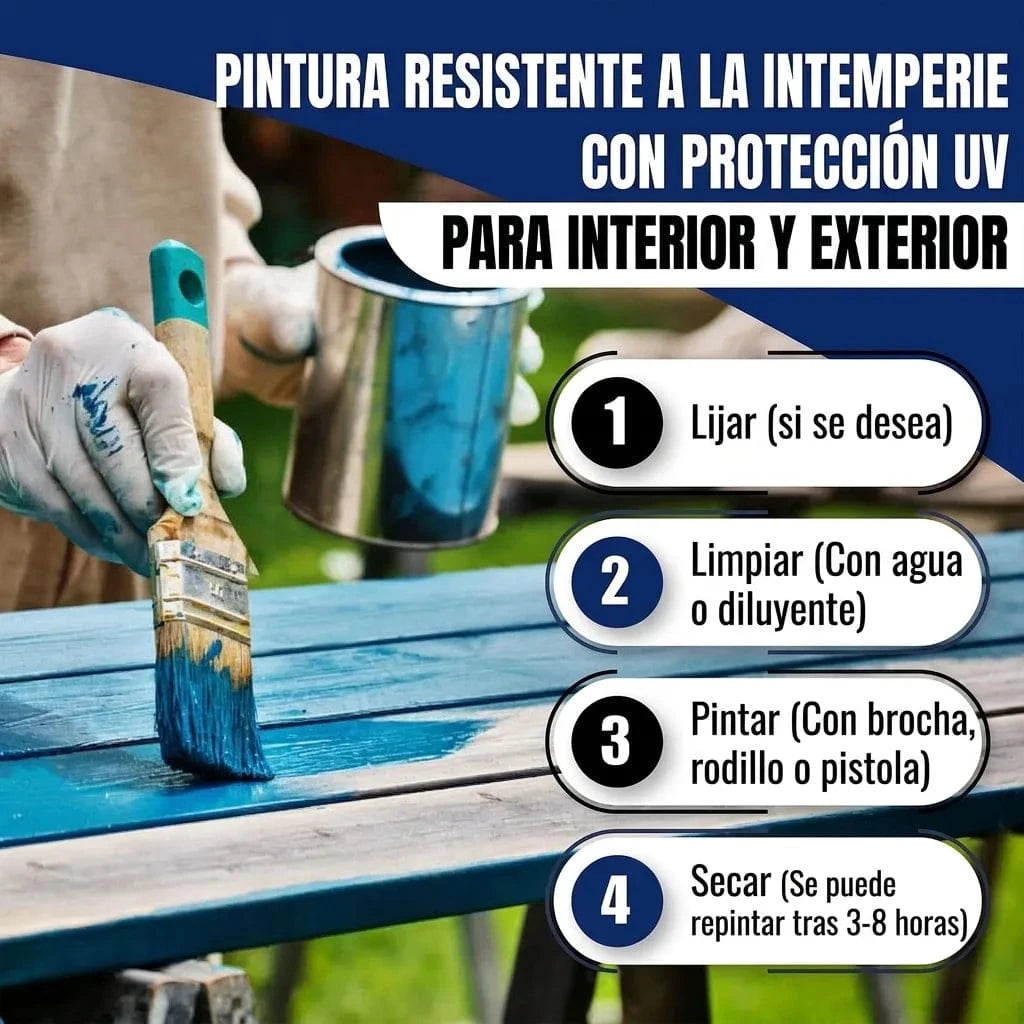 PINTURA RESISTENTE A LA INTEMPERIE CON PROTECCIÓN UV

PARA INTERIOR Y EXTERIOR

1 Lijar (si se desea)

2 Limpiar (Con agua o diluyente)

3 Pintar (Con brocha, rodillo o pistola)

4 Secar (Se puede repintar tras 3-8 horas)