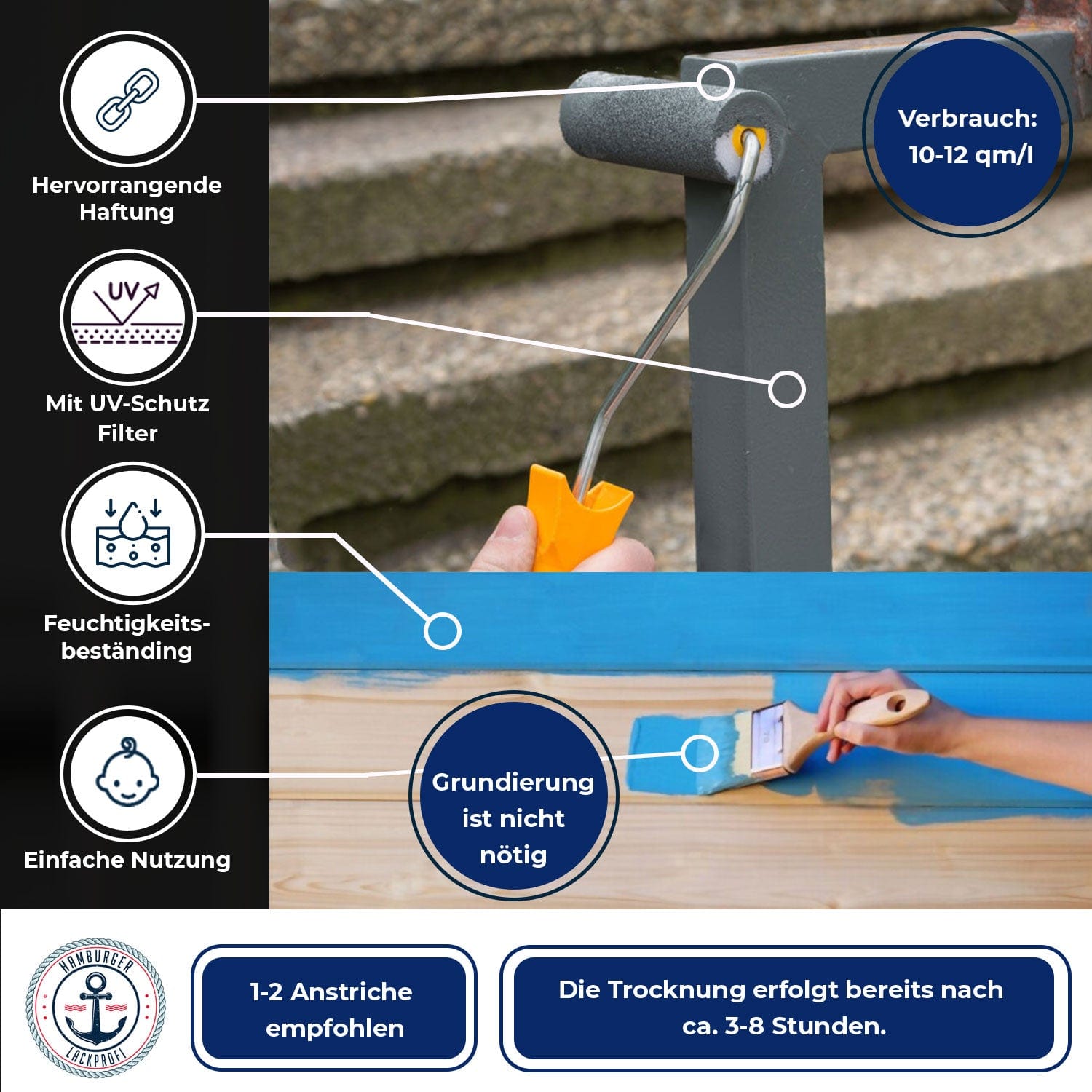 Hervorrangende Haftung

UV

Mit UV-Schutz Filter

Feuchtigkeits-beständing

Einfache Nutzung

Verbrauch: 10-12 qm/l

Grundierung ist nicht nötig

HAMBURGER LACKPROFI

1-2 Anstriche empfohlen

Die Trocknung erfolgt bereits nach ca. 3-8 Stunden.