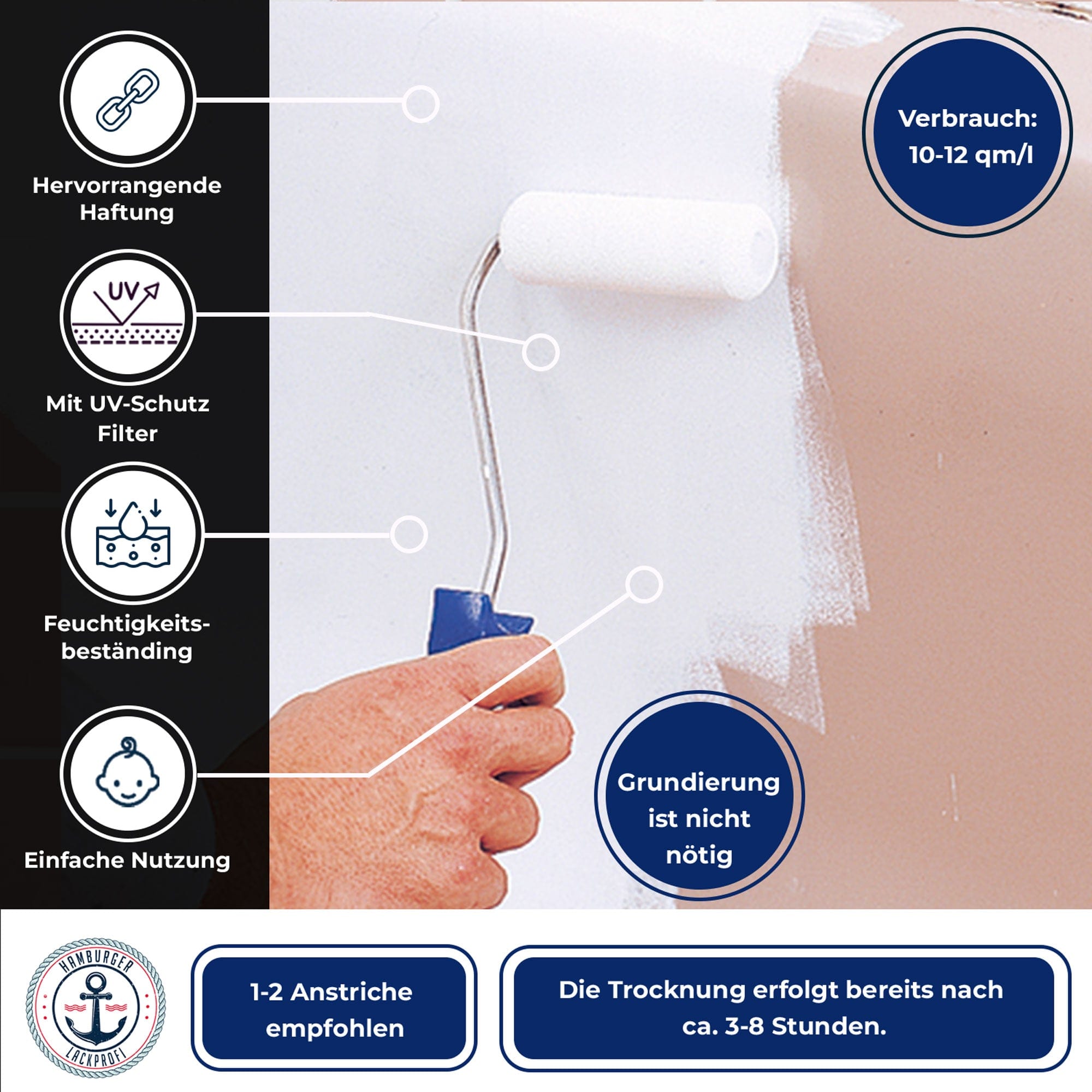 Hervorrangende Haftung

UV

Mit UV-Schutz Filter

Feuchtigkeits-beständing

Einfache Nutzung

Verbrauch: 10-12 qm/l

Grundierung ist nicht nötig

HAMBURGER LACKPROFI

1-2 Anstriche empfohlen

Die Trocknung erfolgt bereits nach ca. 3-8 Stunden.