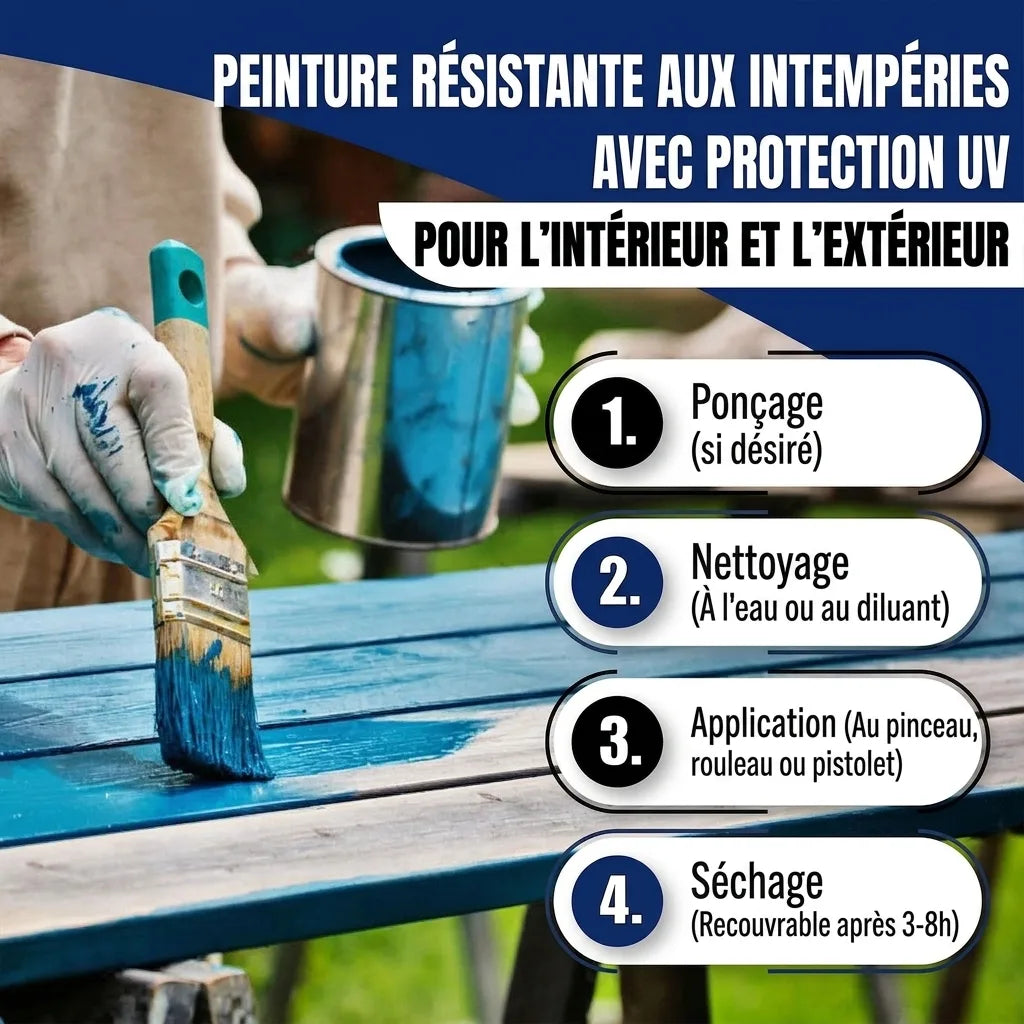 PEINTURE RÉSISTANTE AUX INTEMPÉRIES AVEC PROTECTION UV

POUR L'INTÉRIEUR ET L'EXTÉRIEUR

1. Ponçage (si désiré)

2. Nettoyage (À l'eau ou au diluant)

3. Application (Au pinceau, rouleau ou pistolet)

4. Séchage (Recouvrable après 3-8h)