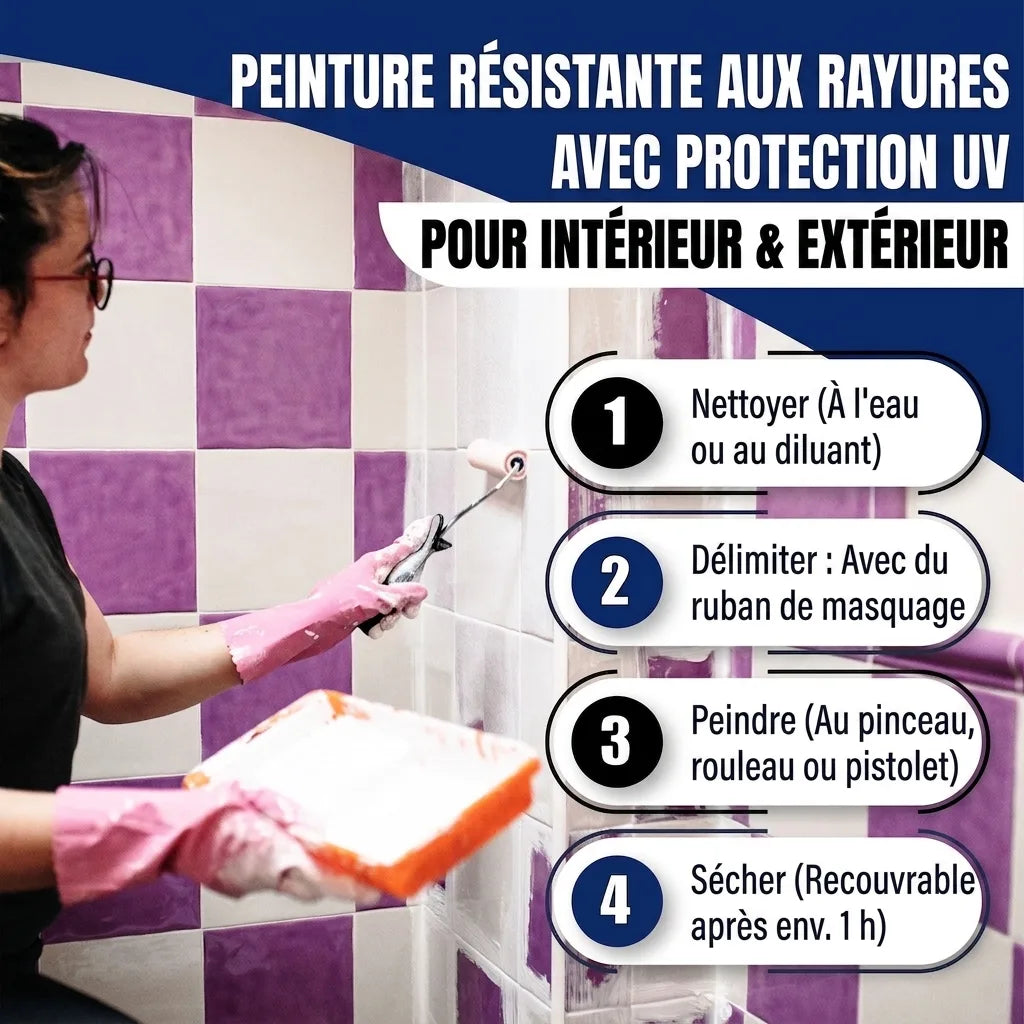 PEINTURE RÉSISTANTE AUX RAYURES AVEC PROTECTION UV

POUR INTÉRIEUR & EXTÉRIEUR

1 Nettoyer (À l'eau ou au diluant)

2 Délimiter : Avec du ruban de masquage

3 Peindre (Au pinceau, rouleau ou pistolet)

4 Sécher (Recouvrable après env. 1 h)