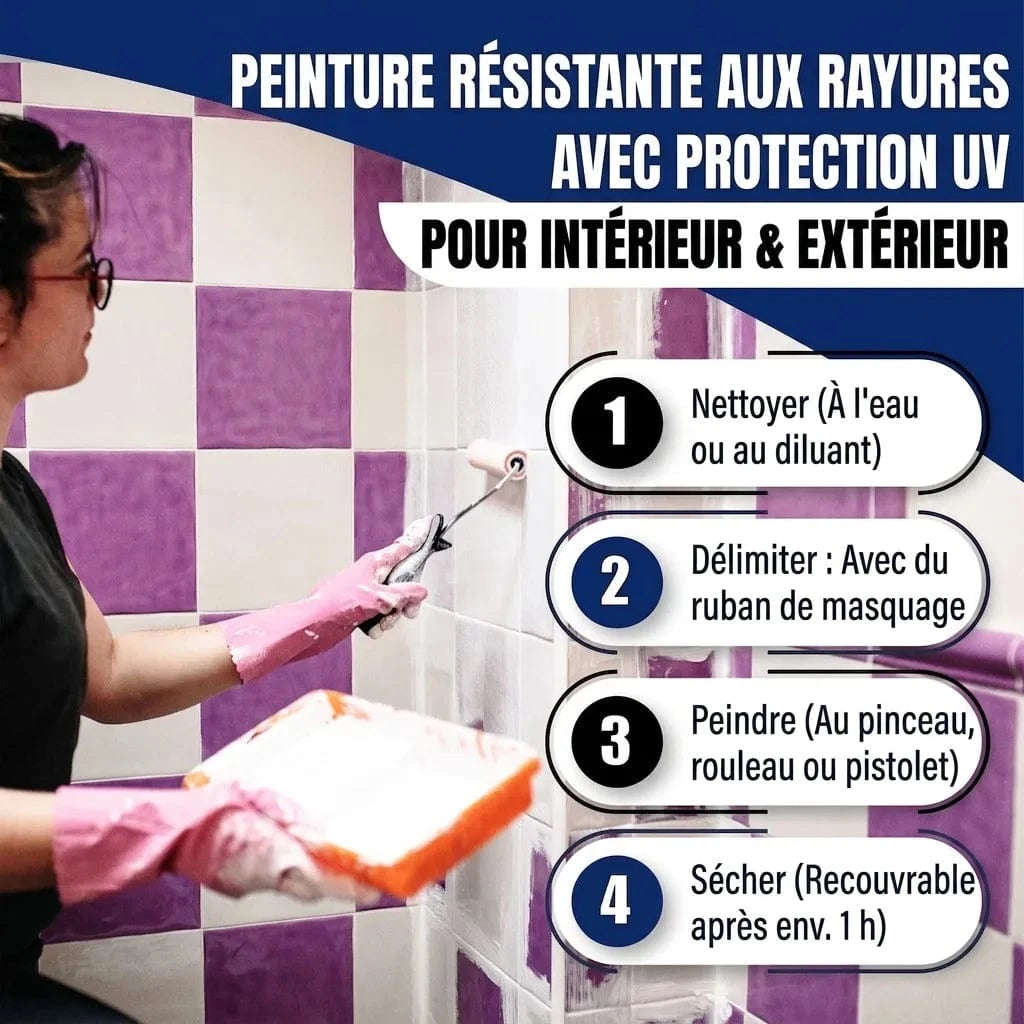 PEINTURE RÉSISTANTE AUX RAYURES AVEC PROTECTION UV

POUR INTÉRIEUR & EXTÉRIEUR

1 Nettoyer (À l'eau ou au diluant)

2 Délimiter : Avec du ruban de masquage

3 Peindre (Au pinceau, rouleau ou pistolet)

4 Sécher (Recouvrable après env. 1 h)